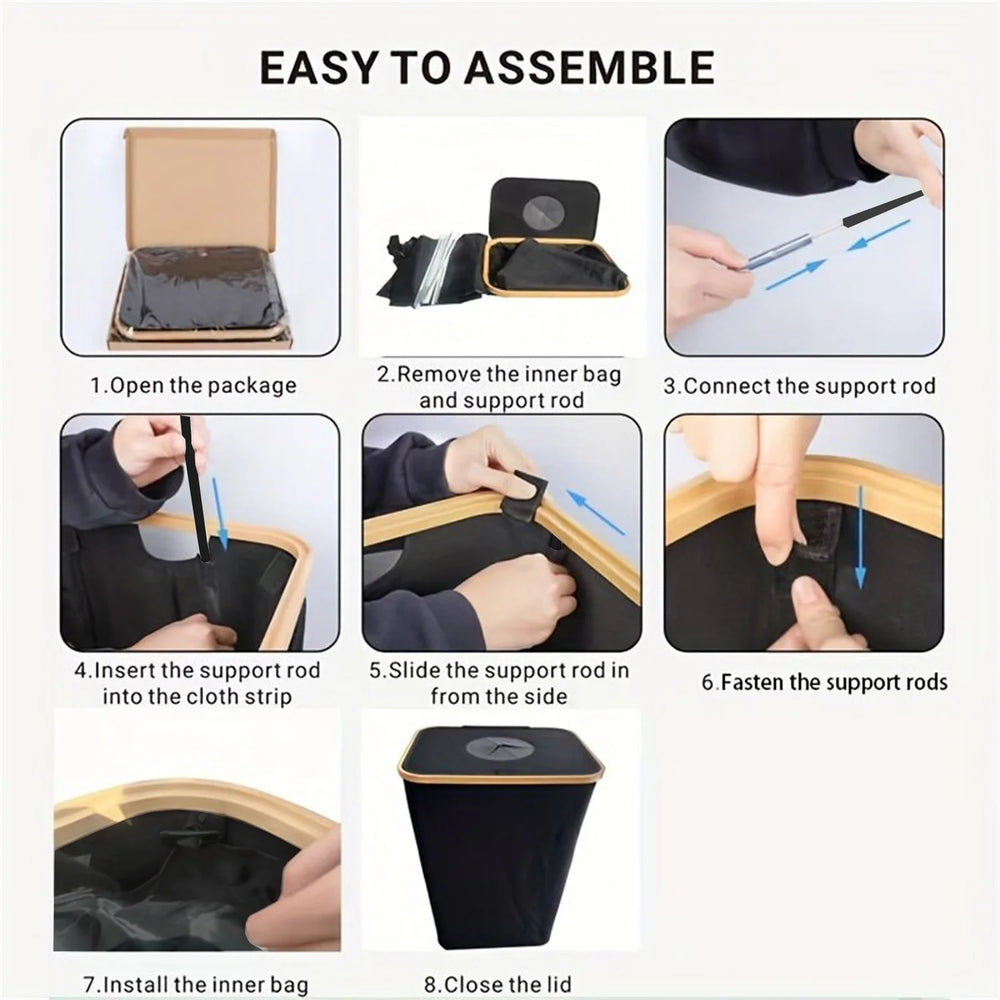 EASY TO ASSEMBLE

1.Open the package

2.Remove the inner bag and support rod

3.Connect the support rod

4.Insert the support rod into the cloth strip

5.Slide the support rod in from the side

6.Fasten the support rods

7.Install the inner bag

8.Close the lid