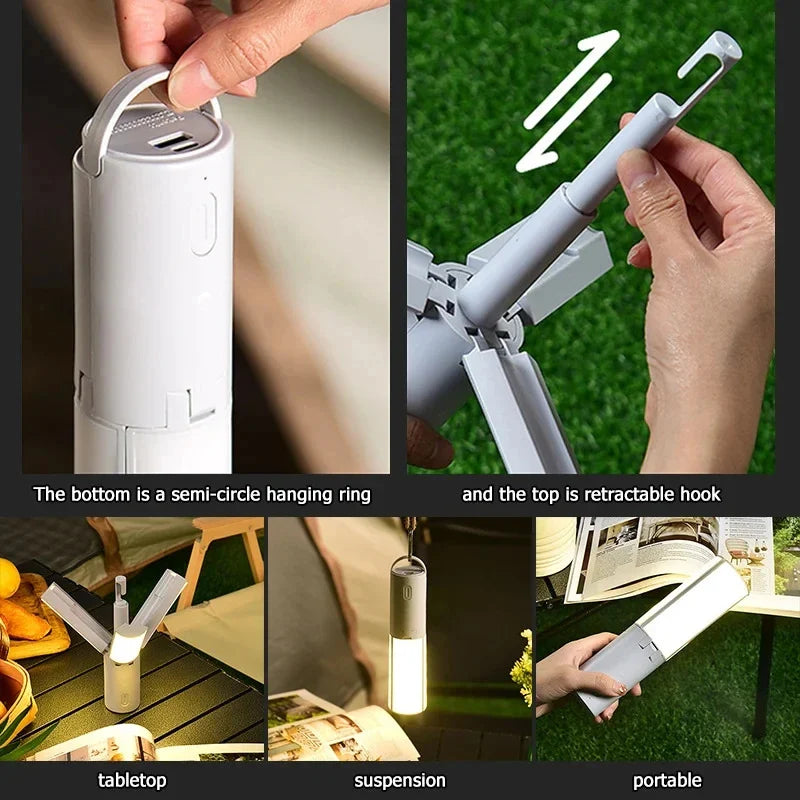 The bottom is a semi-circle hanging ring

and the top is retractable hook

tabletop

suspension

portable